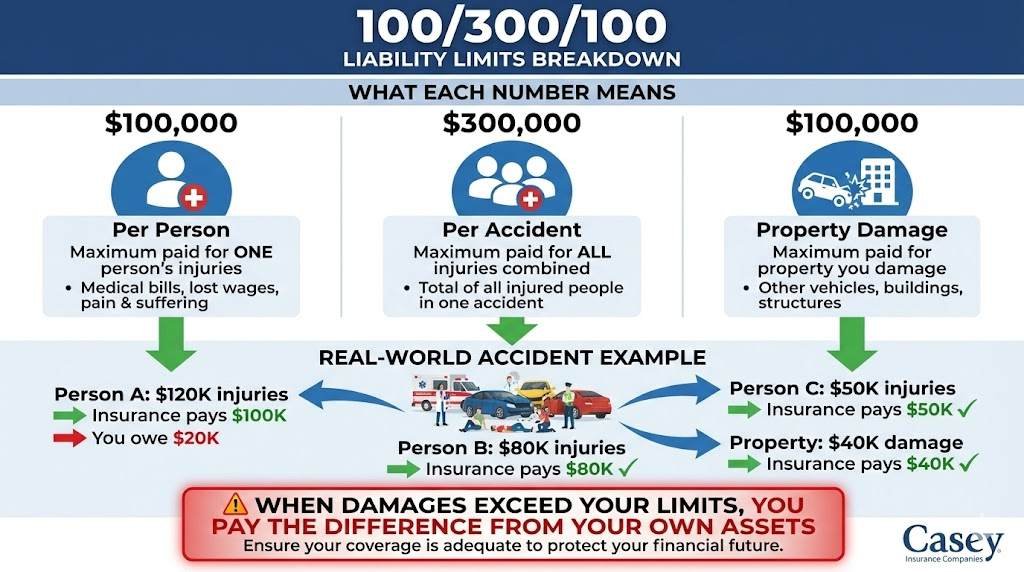 100/300/100
LIABILITY LIMITS BREAKDOWN

WHAT EACH NUMBER MEANS

$100,000

Per Person
Maximum paid for ONE person's injuries
• Medical bills, lost wages, pain & suffering

$300,000

Per Accident
Maximum paid for ALL injuries combined
• Total of all injured people in one accident

$100,000

Property Damage
Maximum paid for property you damage
• Other vehicles, buildings, structures

REAL-WORLD ACCIDENT EXAMPLE

Person A: $120K injuries
Insurance pays $100K
You owe $20K

Person B: $80K injuries
Insurance pays $80K ✓

Person C: $50K injuries
Insurance pays $50K ✓

Property: $40K damage
Insurance pays $40K ✓

⚠ WHEN DAMAGES EXCEED YOUR LIMITS, YOU PAY THE DIFFERENCE FROM YOUR OWN ASSETS
Ensure your coverage is adequate to protect your financial future.

Casey
Insurance Companies